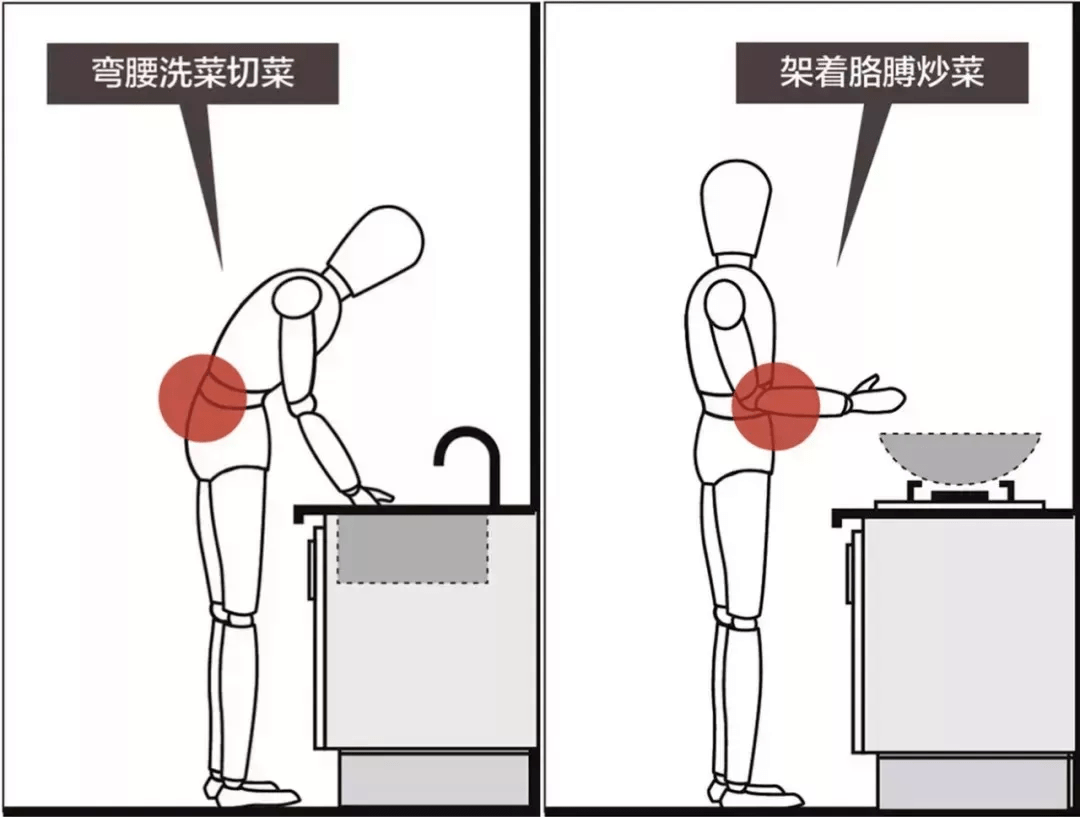 弯腰洗菜切菜

架着胳膊炒菜